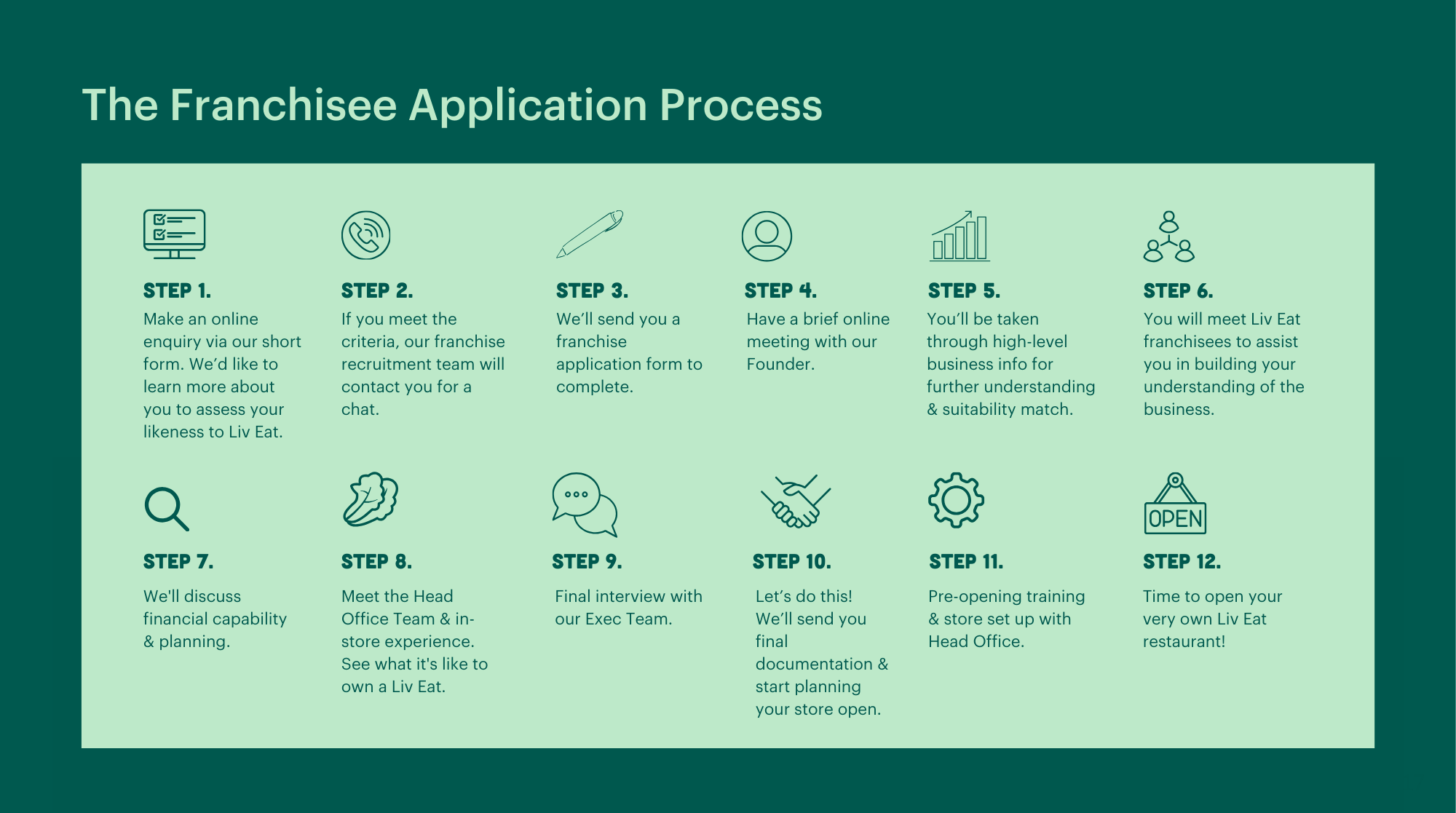 The Franchisee Application Process

STEP 1.
Make an online enquiry via our short form. We'd like to learn more about you to assess your likeness to Liv Eat.

STEP 2.
If you meet the criteria, our franchise recruitment team will contact you for a chat.

STEP 3.
We'll send you a franchise application form to complete.

STEP 4.
Have a brief online meeting with our Founder.

STEP 5.
You'll be taken through high-level business info for further understanding & suitability match.

STEP 6.
You will meet Liv Eat franchisees to assist you in building your understanding of the business.

STEP 7.
We'll discuss financial capability & planning.

STEP 8.
Meet the Head Office Team & in-store experience. See what it's like to own a Liv Eat.

STEP 9.
Final interview with our Exec Team.

STEP 10.
Let's do this! We'll send you final documentation & start planning your store open.

STEP 11.
Pre-opening training & store set up with Head Office.

OPEN

STEP 12.
Time to open your very own Liv Eat restaurant!